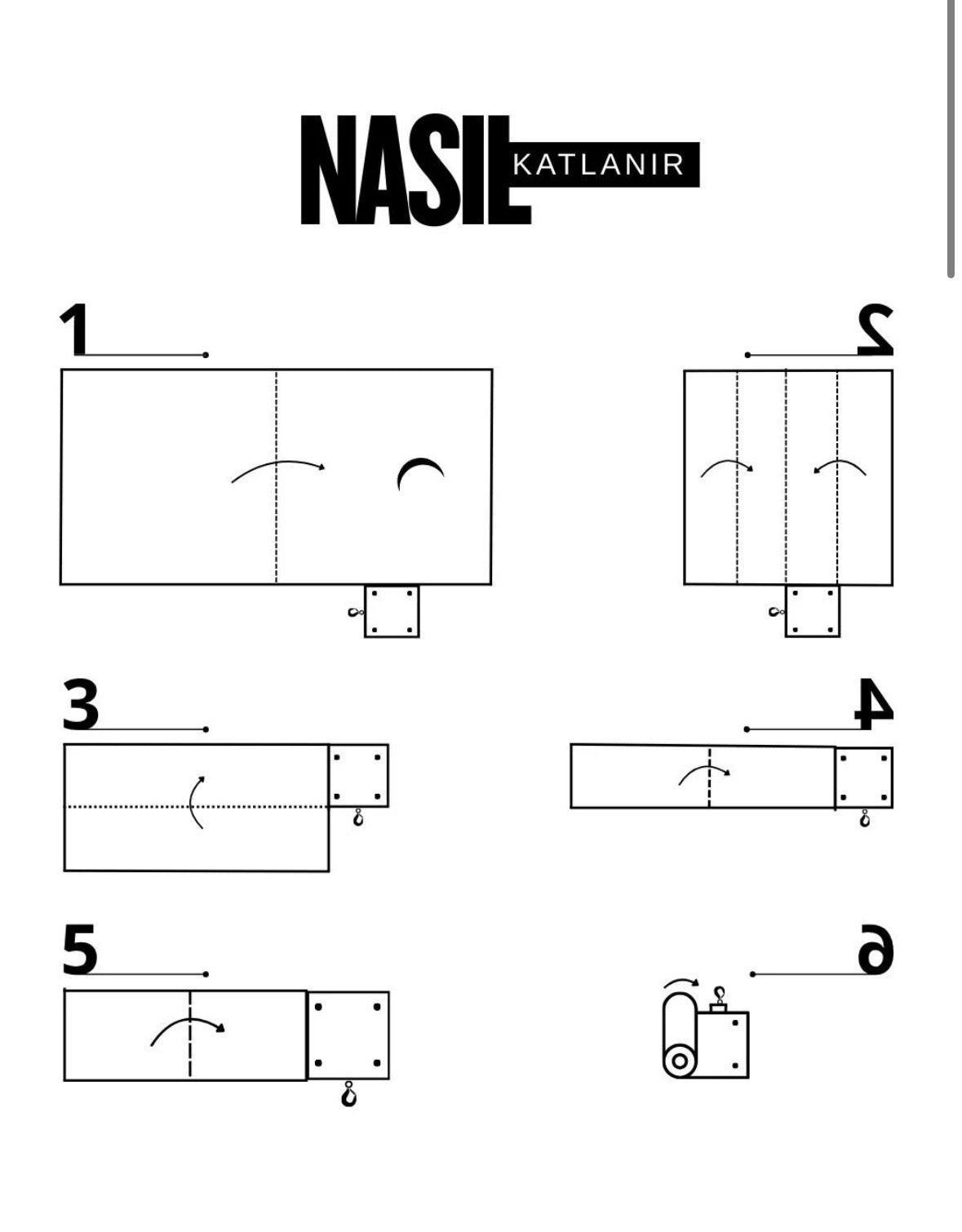 NASIL KATLANIR

1

2

3

4

5

6